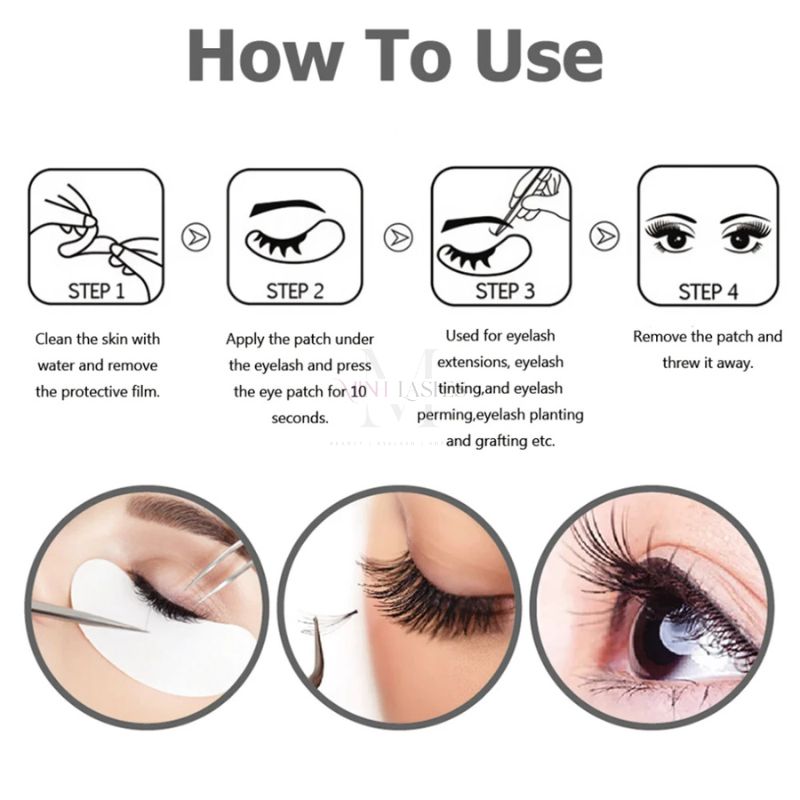 How To Use

STEP 1

STEP 2

STEP 3

STEP 4

Clean the skin with water and remove the protective film.

Apply the patch under the eyelash and press the eye patch for 10 seconds.

Used for eyelash extensions, eyelash tinting,and eyelash perming,eyelash planting and grafting etc.

Remove the patch and threw it away.

MINT LASHES